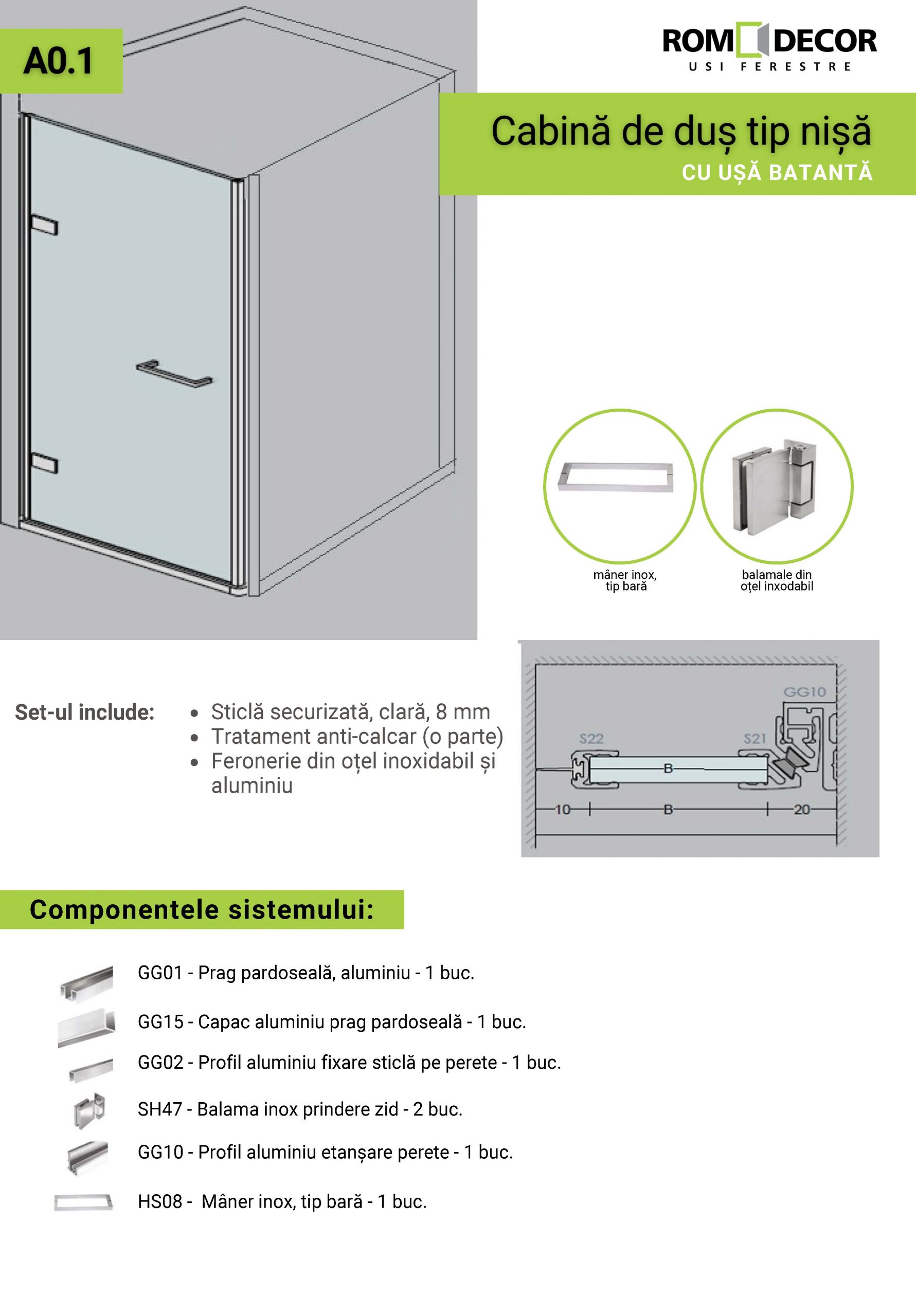 A0.1

ROM DECOR
USI FERESTRE

Cabină de duș tip nișă
CU UȘĂ BATANTĂ

mâner inox, tip bară

balamale din oțel inxodabil

Set-ul include:
• Sticlă securizată, clară, 8 mm
• Tratament anti-calcar (o parte)
• Feronerie din oțel inoxidabil și aluminiu

GG10
S22
S21
B
10
B
20

Componentele sistemului:

GG01 - Prag pardoseală, aluminiu - 1 buc.

GG15 - Capac aluminiu prag pardoseală - 1 buc.

GG02 - Profil aluminiu fixare sticlă pe perete - 1 buc.

SH47 - Balama inox prindere zid - 2 buc.

GG10 - Profil aluminiu etanșare perete - 1 buc.

HS08 - Mâner inox, tip bară - 1 buc.